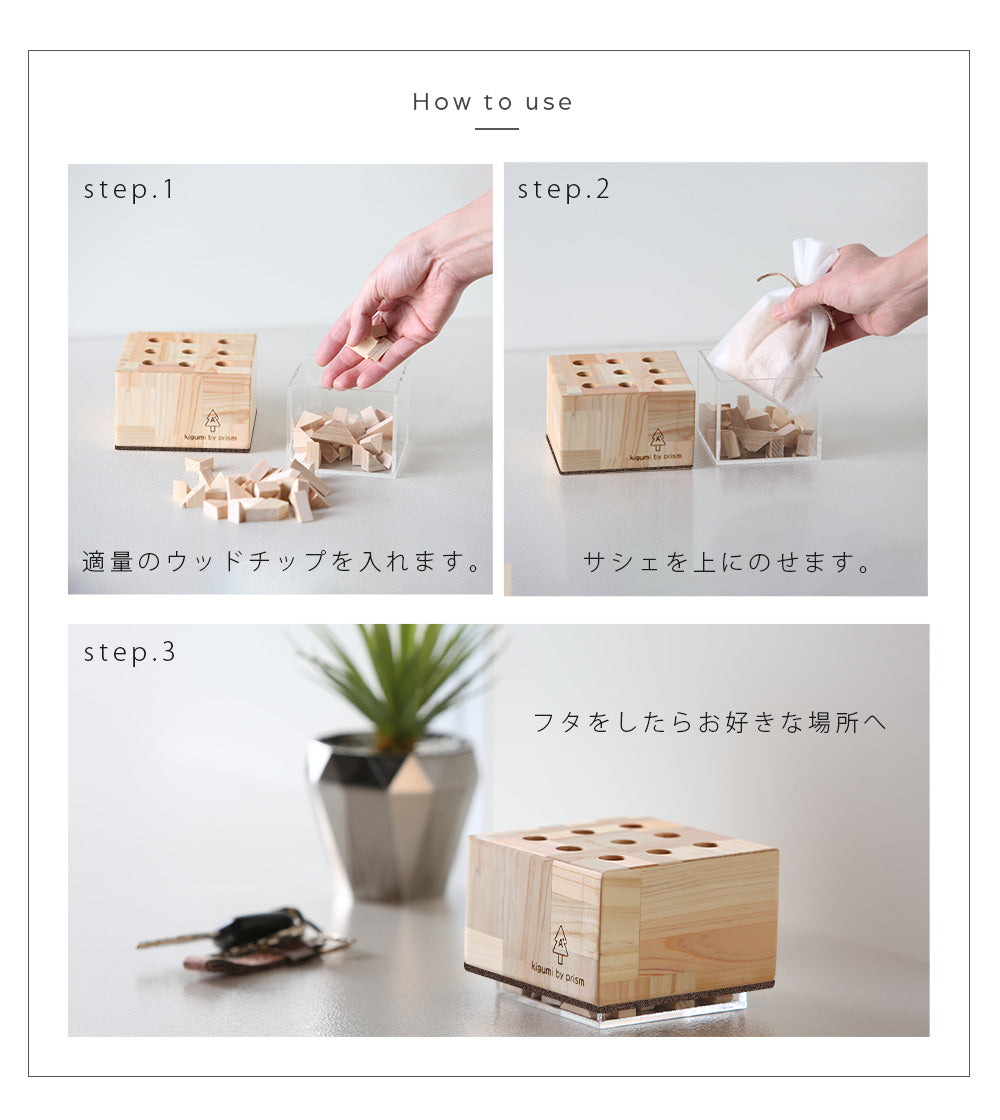 How to use

step.1

kigumi by prism

適量のウッドチップを入れます。

step.2

kigumi by prism

サシェを上にのせます。

step.3

フタをしたらお好きな場所へ

kigumi by prism