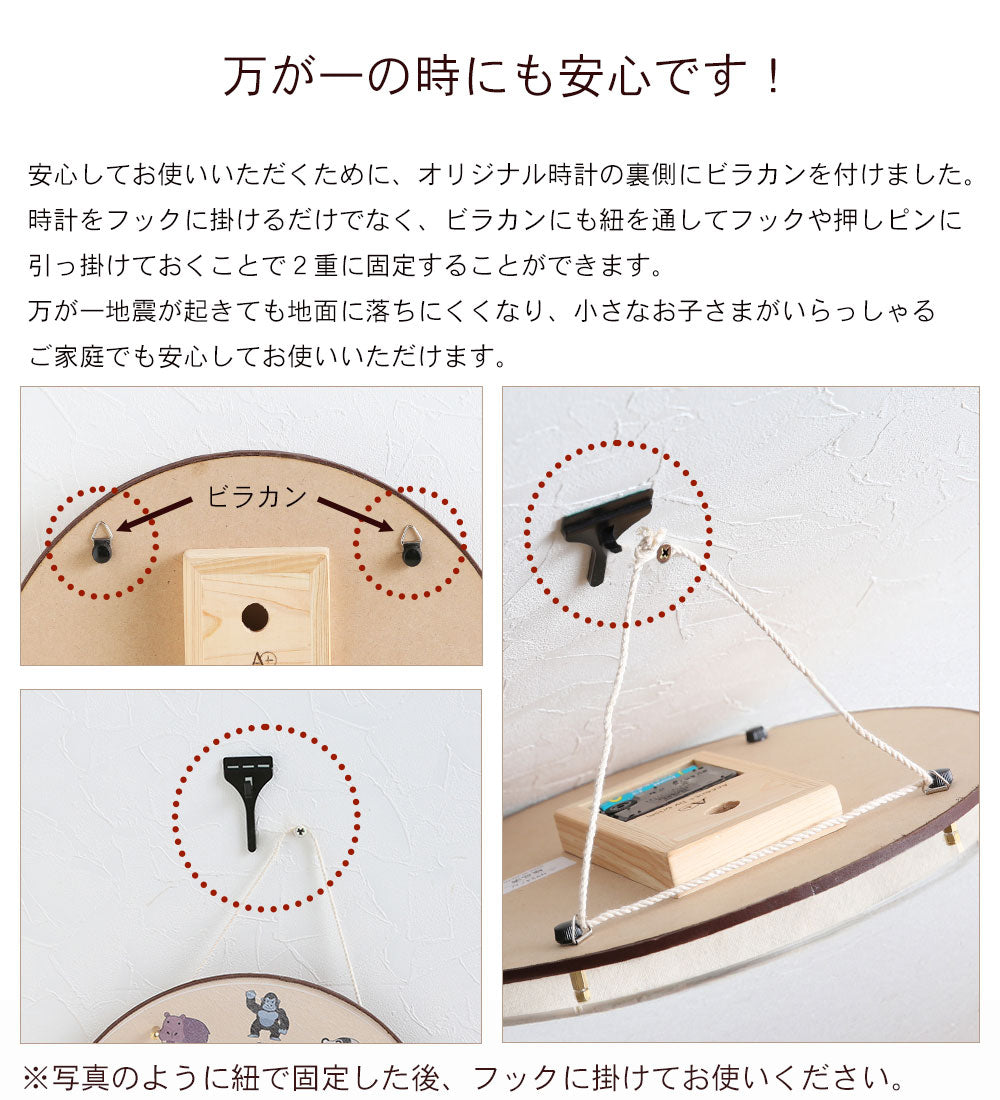 万が一の時にも安心です！

安心してお使いいただくために、オリジナル時計の裏側にビラカンを付けました。
時計をフックに掛けるだけでなく、ビラカンにも紐を通してフックや押しピンに
引っ掛けておくことで２重に固定することができます。
万が一地震が起きても地面に落ちにくくなり、小さなお子さまがいらっしゃる
ご家庭でも安心してお使いいただけます。

ビラカン

※写真のように紐で固定した後、フックに掛けてお使いください。