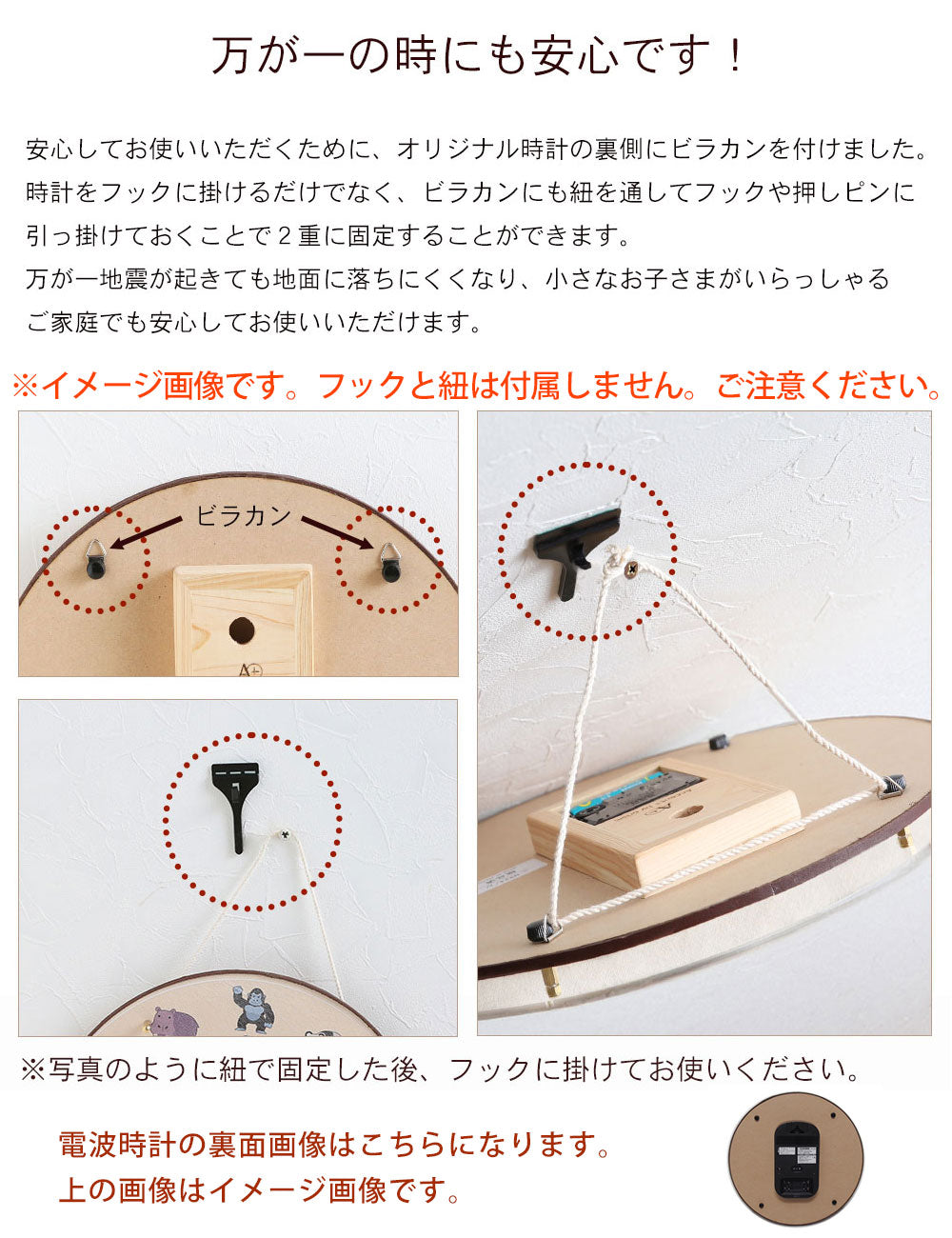 万が一の時にも安心です！

安心してお使いいただくために、オリジナル時計の裏側にビラカンを付けました。時計をフックに掛けるだけでなく、ビラカンにも紐を通してフックや押しピンに引っ掛けておくことで２重に固定することができます。
万が一地震が起きても地面に落ちにくくなり、小さなお子さまがいらっしゃるご家庭でも安心してお使いいただけます。

※イメージ画像です。フックと紐は付属しません。ご注意ください。

ビラカン

※写真のように紐で固定した後、フックに掛けてお使いください。

電波時計の裏面画像はこちらになります。
上の画像はイメージ画像です。