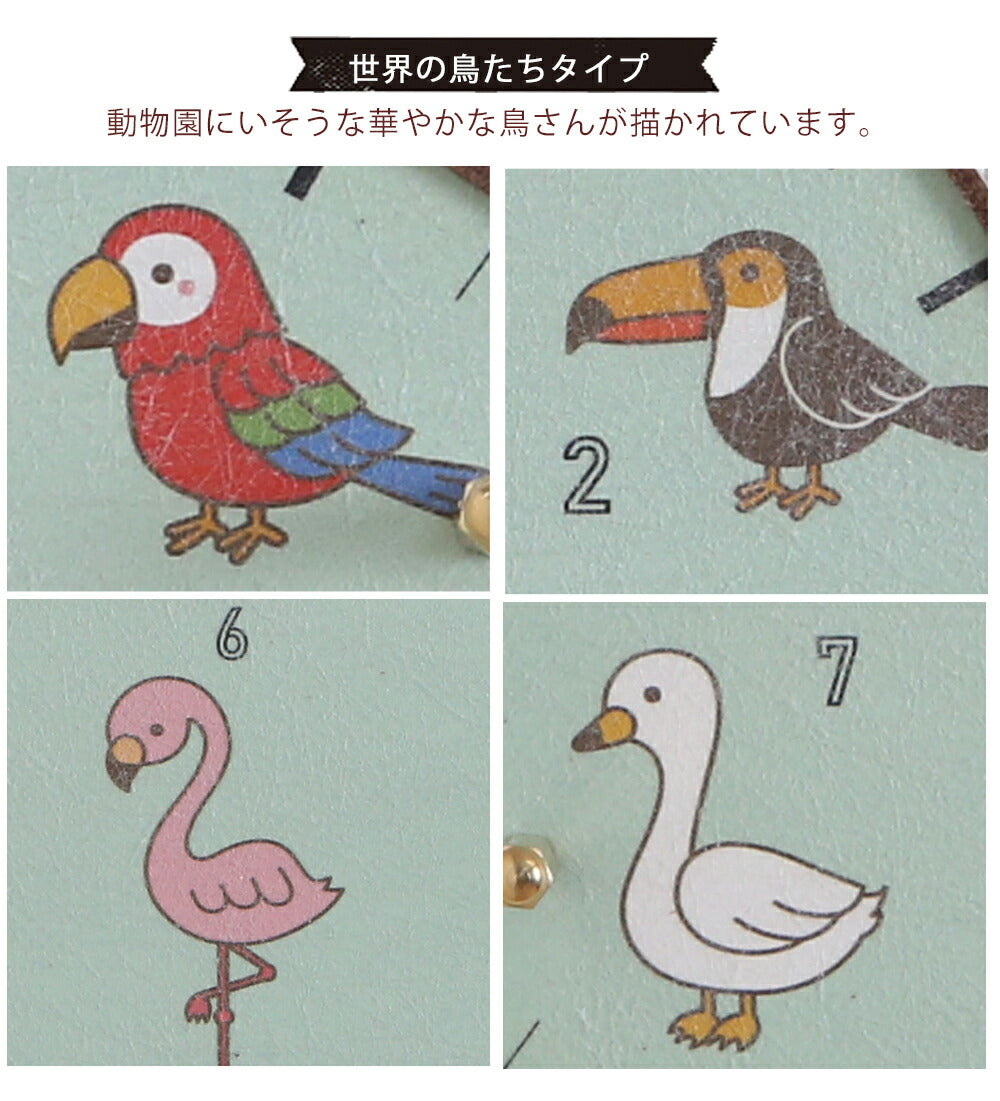 世界の鳥たちタイプ

動物園にいそうな華やかな鳥さんが描かれています。

2

6

7