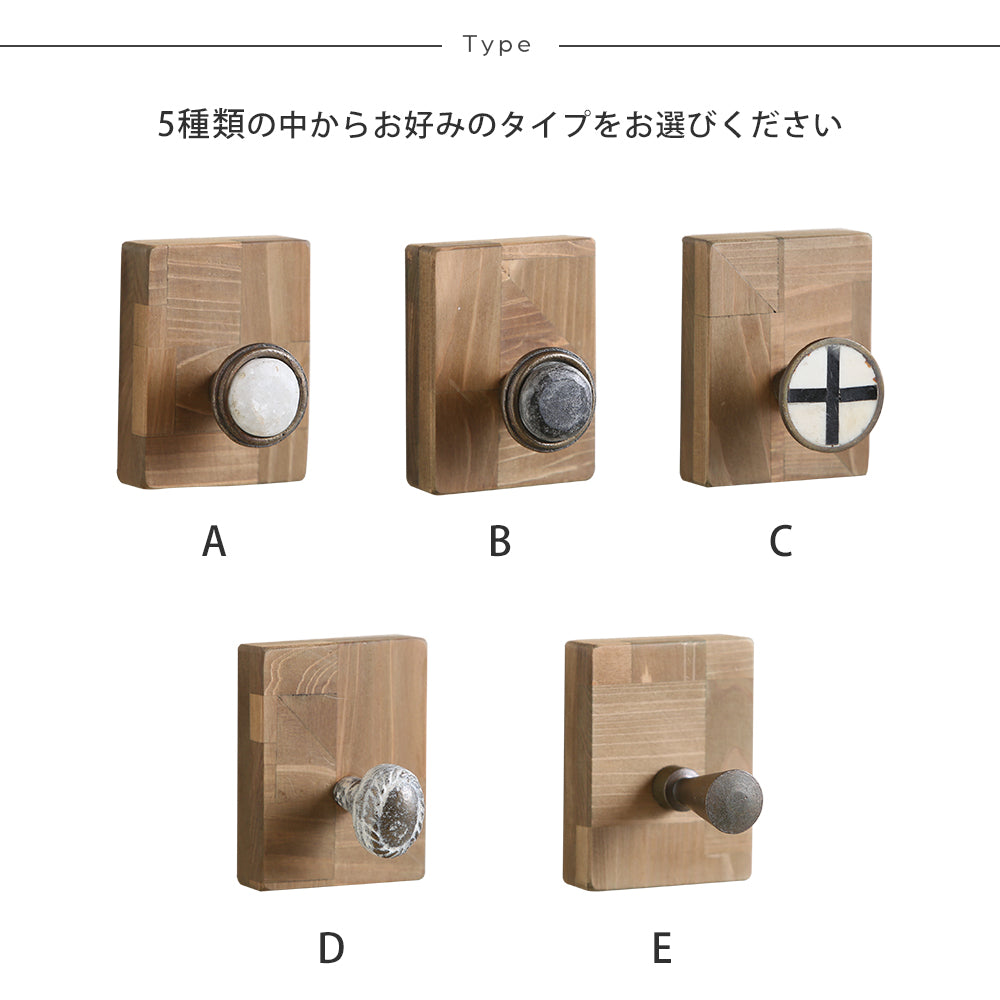 Type

5種類の中からお好みのタイプをお選びください

A

B

C

D

E