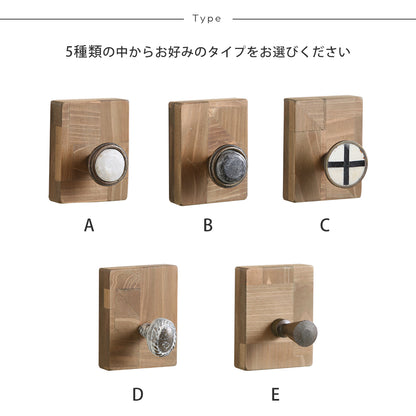 Type

5種類の中からお好みのタイプをお選びください

A

B

C

D

E