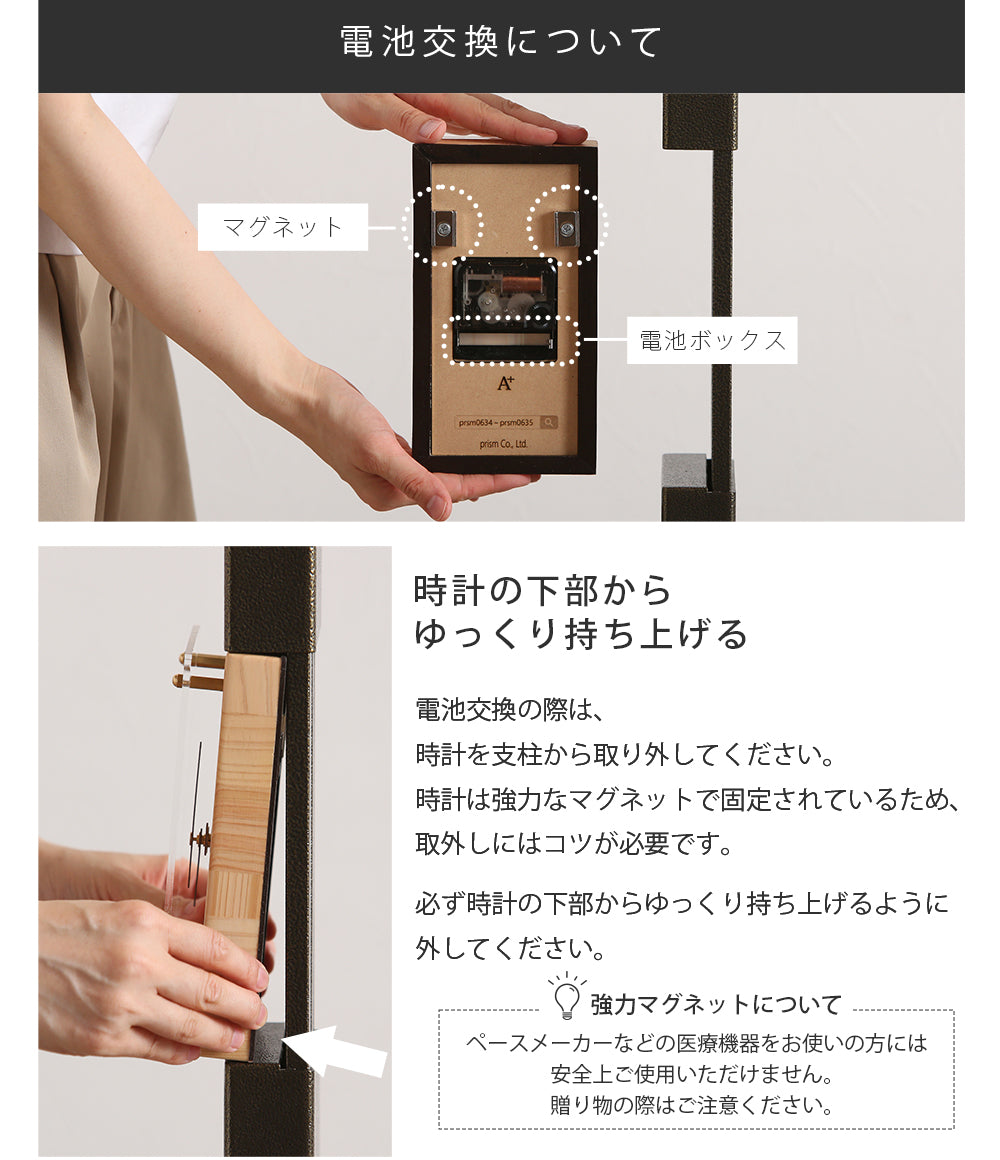 電池交換について

マグネット

電池ボックス

A+

prsm0634～prsm0635

prism Co., Ltd.

時計の下部から
ゆっくり持ち上げる

電池交換の際は、
時計を支柱から取り外してください。
時計は強力なマグネットで固定されているため、
取外しにはコツが必要です。

必ず時計の下部からゆっくり持ち上げるように
外してください。

強力マグネットについて

ペースメーカーなどの医療機器をお使いの方には
安全上ご使用いただけません。
贈り物の際はご注意ください。